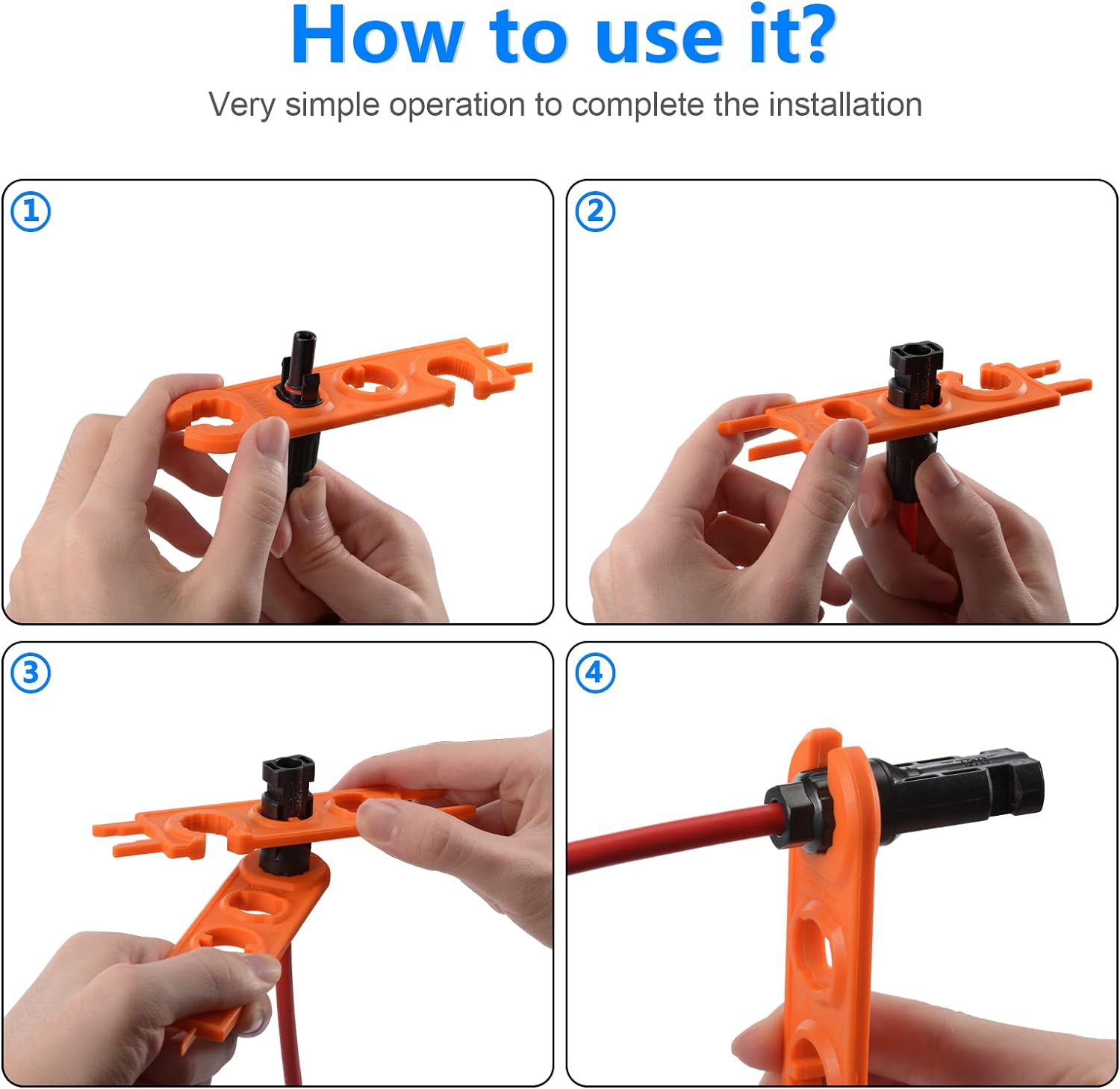 How to use it?

Very simple operation to complete the installation

①

②

③

④